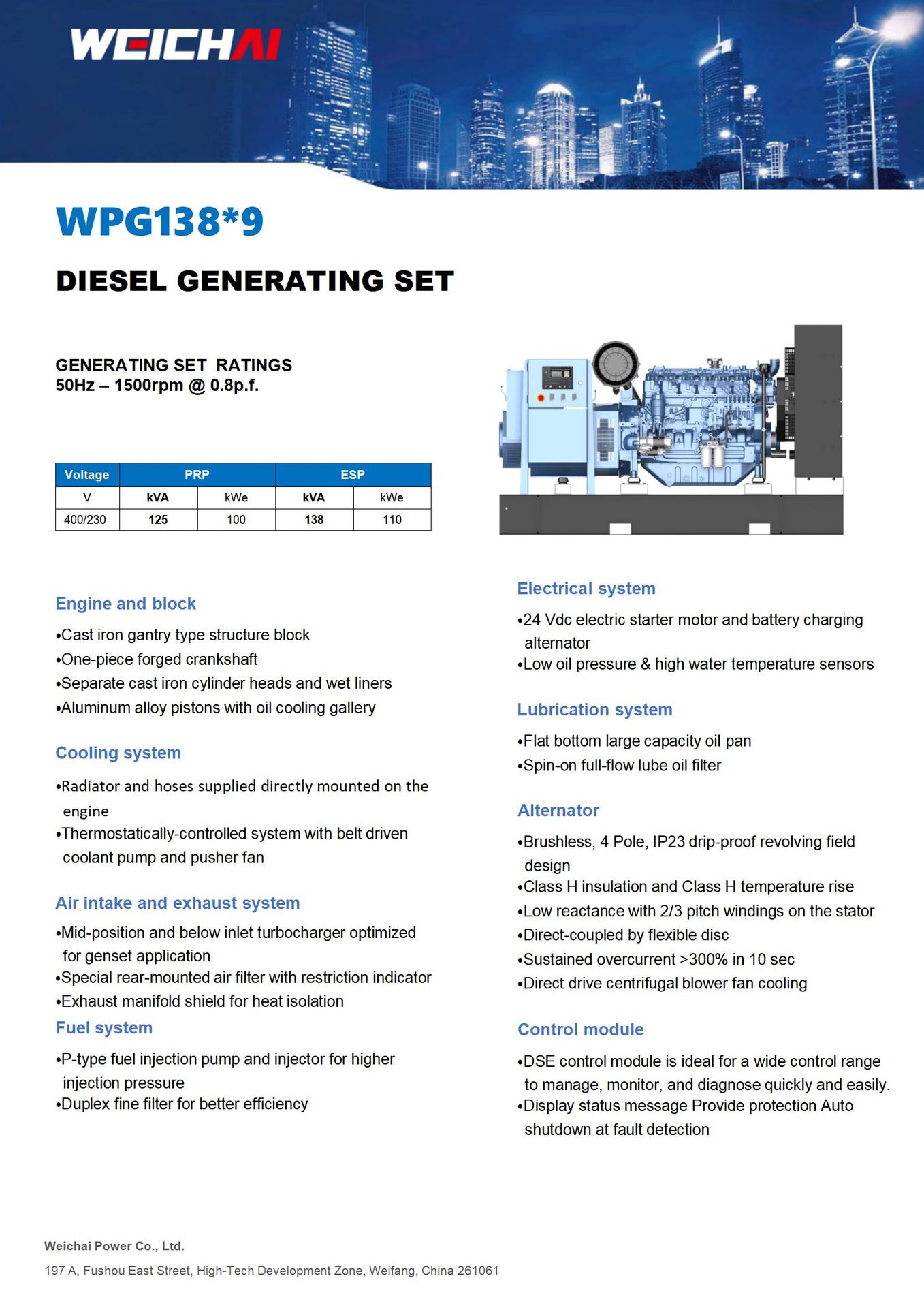 WEICHAI

WPG138*9

DIESEL GENERATING SET

GENERATING SET RATINGS
50Hz – 1500rpm @ 0.8p.f.

| Voltage | PRP | | ESP | |
|---|---|---|---|---|
| V | kVA | kWe | kVA | kWe |
| 400/230 | 125 | 100 | 138 | 110 |

Engine and block

•Cast iron gantry type structure block
•One-piece forged crankshaft
•Separate cast iron cylinder heads and wet liners
•Aluminum alloy pistons with oil cooling gallery

Cooling system

•Radiator and hoses supplied directly mounted on the engine
•Thermostatically-controlled system with belt driven coolant pump and pusher fan

Air intake and exhaust system

•Mid-position and below inlet turbocharger optimized for genset application
•Special rear-mounted air filter with restriction indicator
•Exhaust manifold shield for heat isolation

Fuel system

•P-type fuel injection pump and injector for higher injection pressure
•Duplex fine filter for better efficiency

Electrical system

•24 Vdc electric starter motor and battery charging alternator
•Low oil pressure & high water temperature sensors

Lubrication system

•Flat bottom large capacity oil pan
•Spin-on full-flow lube oil filter

Alternator

•Brushless, 4 Pole, IP23 drip-proof revolving field design
•Class H insulation and Class H temperature rise
•Low reactance with 2/3 pitch windings on the stator
•Direct-coupled by flexible disc
•Sustained overcurrent >300% in 10 sec
•Direct drive centrifugal blower fan cooling

Control module

•DSE control module is ideal for a wide control range to manage, monitor, and diagnose quickly and easily.
•Display status message Provide protection Auto shutdown at fault detection

Weichai Power Co., Ltd.

197 A, Fushou East Street, High-Tech Development Zone, Weifang, China 261061