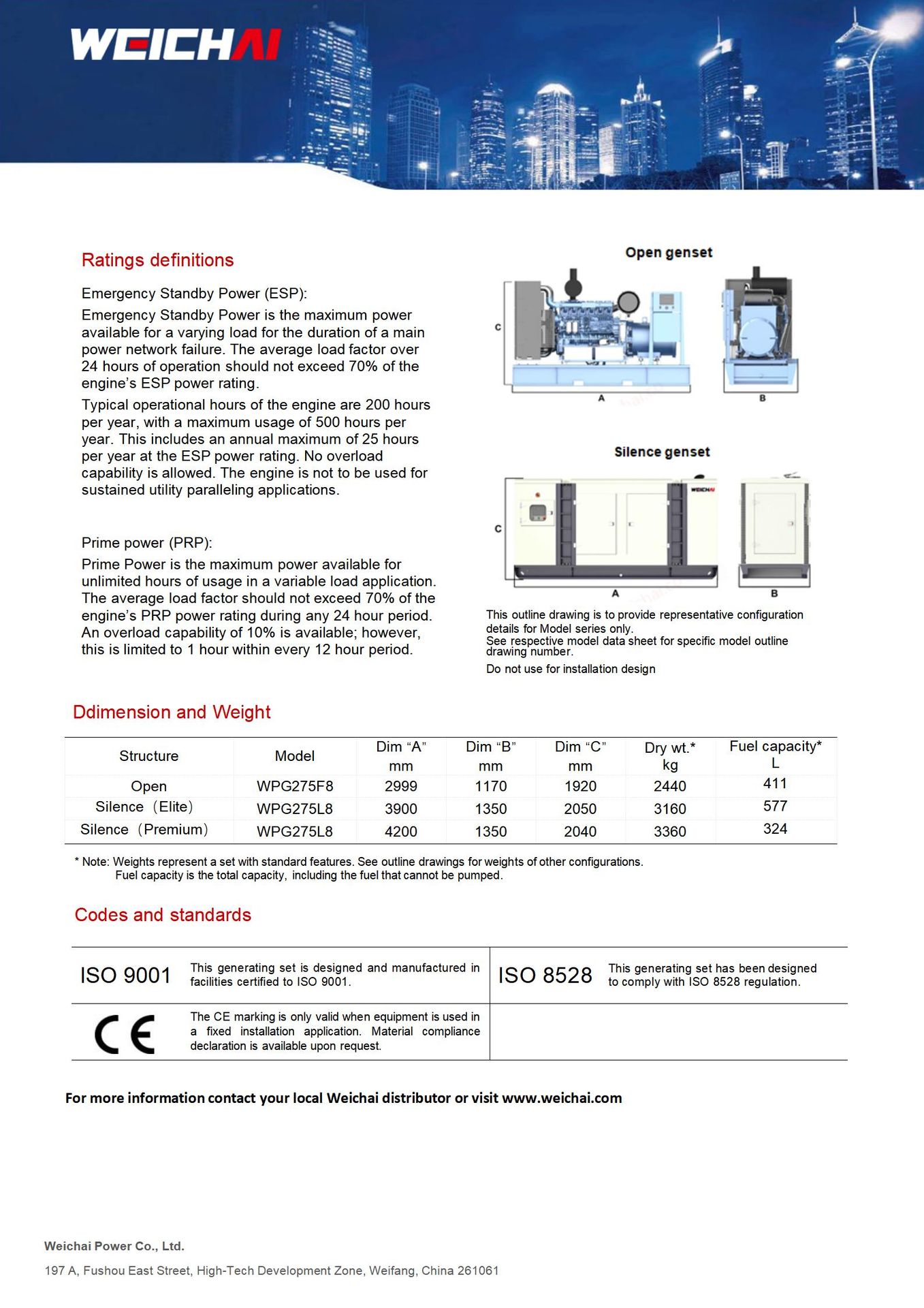 WEICHAI

Ratings definitions

Emergency Standby Power (ESP):

Emergency Standby Power is the maximum power available for a varying load for the duration of a main power network failure. The average load factor over 24 hours of operation should not exceed 70% of the engine's ESP power rating.

Typical operational hours of the engine are 200 hours per year, with a maximum usage of 500 hours per year. This includes an annual maximum of 25 hours per year at the ESP power rating. No overload capability is allowed. The engine is not to be used for sustained utility paralleling applications.

Prime power (PRP):

Prime Power is the maximum power available for unlimited hours of usage in a variable load application. The average load factor should not exceed 70% of the engine's PRP power rating during any 24 hour period. An overload capability of 10% is available; however, this is limited to 1 hour within every 12 hour period.

Open genset

C

A

B

Silence genset

WEICHAI

C

A

B

This outline drawing is to provide representative configuration details for Model series only.
See respective model data sheet for specific model outline drawing number.

Do not use for installation design

Ddimension and Weight

| Structure | Model | Dim "A" mm | Dim "B" mm | Dim "C" mm | Dry wt.* kg | Fuel capacity* L |
|---|---|---|---|---|---|---|
| Open | WPG275F8 | 2999 | 1170 | 1920 | 2440 | 411 |
| Silence（Elite） | WPG275L8 | 3900 | 1350 | 2050 | 3160 | 577 |
| Silence（Premium） | WPG275L8 | 4200 | 1350 | 2040 | 3360 | 324 |

* Note: Weights represent a set with standard features. See outline drawings for weights of other configurations.
Fuel capacity is the total capacity, including the fuel that cannot be pumped.

Codes and standards

| ISO 9001 | This generating set is designed and manufactured in facilities certified to ISO 9001. | ISO 8528 | This generating set has been designed to comply with ISO 8528 regulation. |
|---|---|---|---|
| CE | The CE marking is only valid when equipment is used in a fixed installation application. Material compliance declaration is available upon request. | | |

For more information contact your local Weichai distributor or visit www.weichai.com

Weichai Power Co., Ltd.

197 A, Fushou East Street, High-Tech Development Zone, Weifang, China 261061